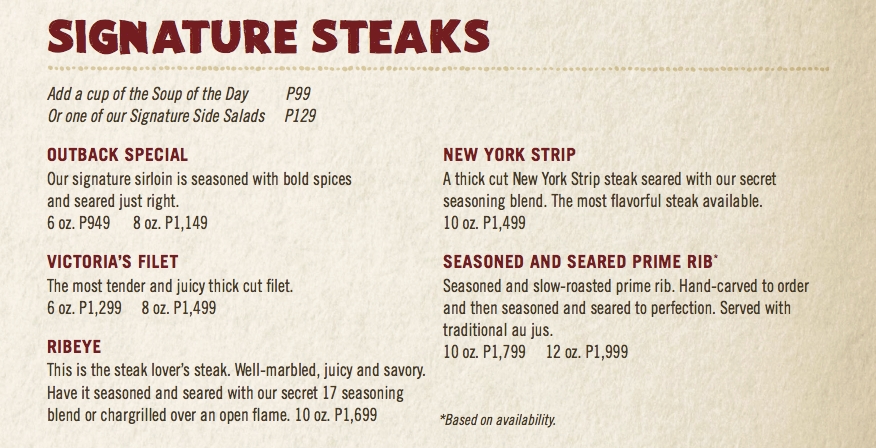 SIGNATURE STEAKS

Add a cup of the Soup of the Day P99
Or one of our Signature Side Salads P129

OUTBACK SPECIAL
Our signature sirloin is seasoned with bold spices and seared just right.
6 oz. P949 8 oz. P1,149

VICTORIA'S FILET
The most tender and juicy thick cut filet.
6 oz. P1,299 8 oz. P1,499

RIBEYE
This is the steak lover's steak. Well-marbled, juicy and savory. Have it seasoned and seared with our secret 17 seasoning blend or chargrilled over an open flame. 10 oz. P1,699

NEW YORK STRIP
A thick cut New York Strip steak seared with our secret seasoning blend. The most flavorful steak available.
10 oz. P1,499

SEASONED AND SEARED PRIME RIB*
Seasoned and slow-roasted prime rib. Hand-carved to order and then seasoned and seared to perfection. Served with traditional au jus.
10 oz. P1,799 12 oz. P1,999

*Based on availability.