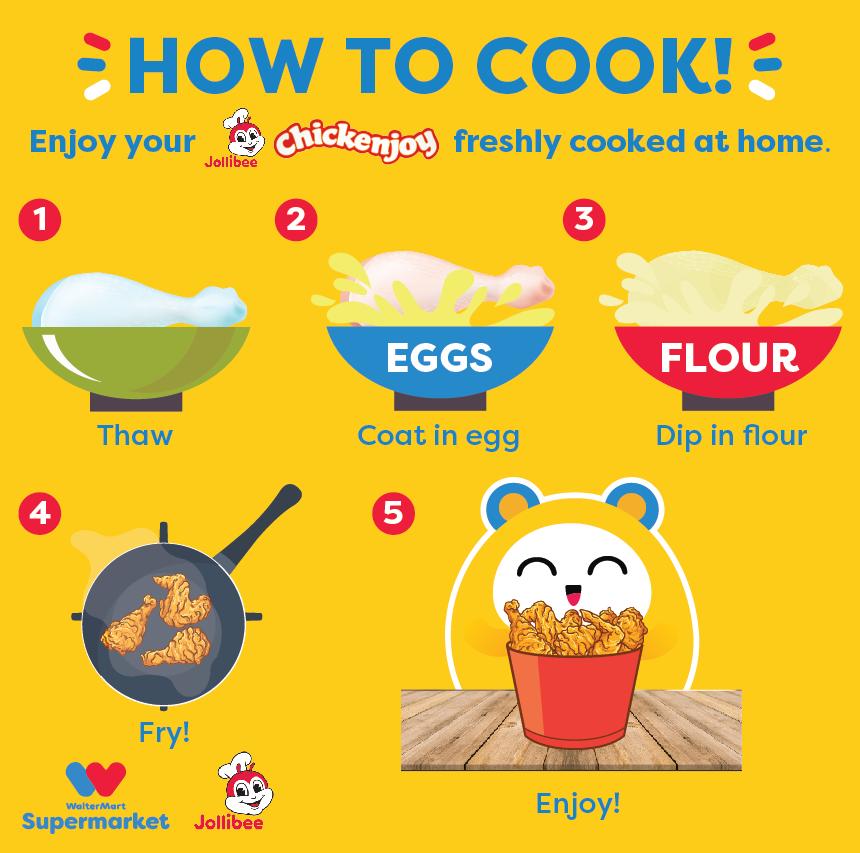 HOW TO COOK!

Enjoy your Jollibee Chickenjoy freshly cooked at home.

1
Thaw

2
EGGS
Coat in egg

3
FLOUR
Dip in flour

4
Fry!

5
Enjoy!

WalterMart Supermarket

Jollibee