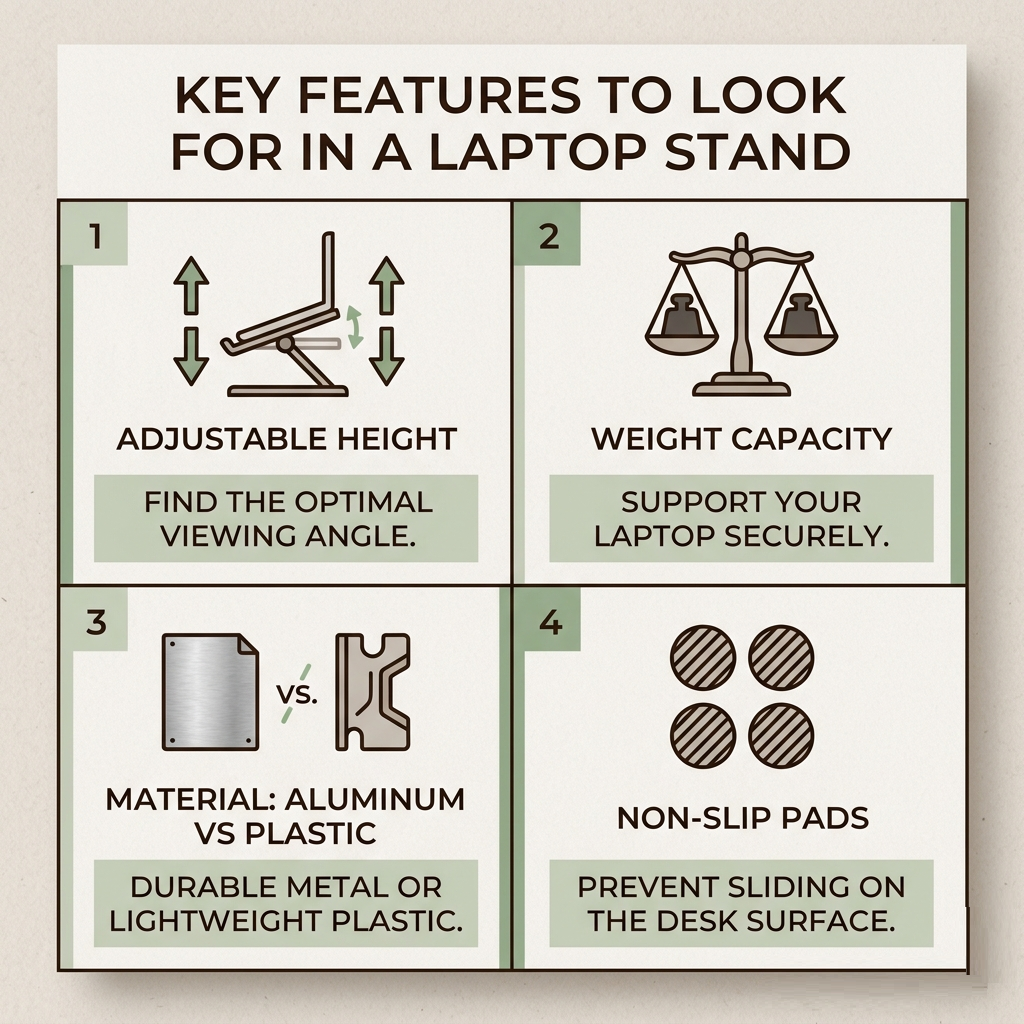 KEY FEATURES TO LOOK FOR IN A LAPTOP STAND

1

ADJUSTABLE HEIGHT

FIND THE OPTIMAL VIEWING ANGLE.

2

WEIGHT CAPACITY

SUPPORT YOUR LAPTOP SECURELY.

3

VS.

MATERIAL: ALUMINUM VS PLASTIC

DURABLE METAL OR LIGHTWEIGHT PLASTIC.

4

NON-SLIP PADS

PREVENT SLIDING ON THE DESK SURFACE.